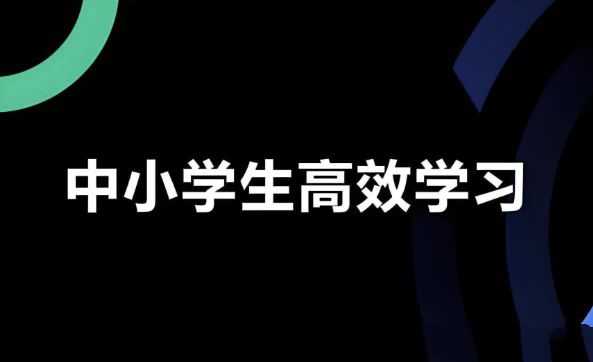 中小学生高效学习